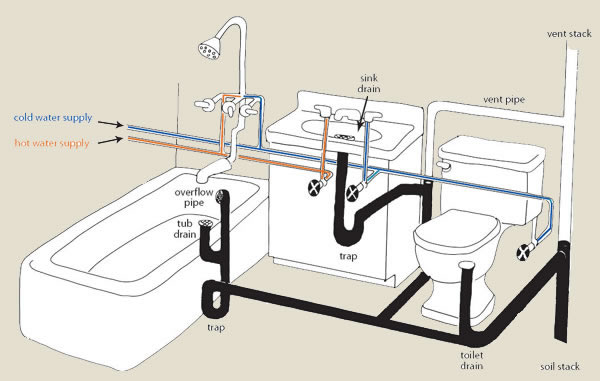 vent stack

sink drain

vent pipe

cold water supply

hot water supply

overflow pipe

tub drain

trap

trap

toilet drain

soil stack